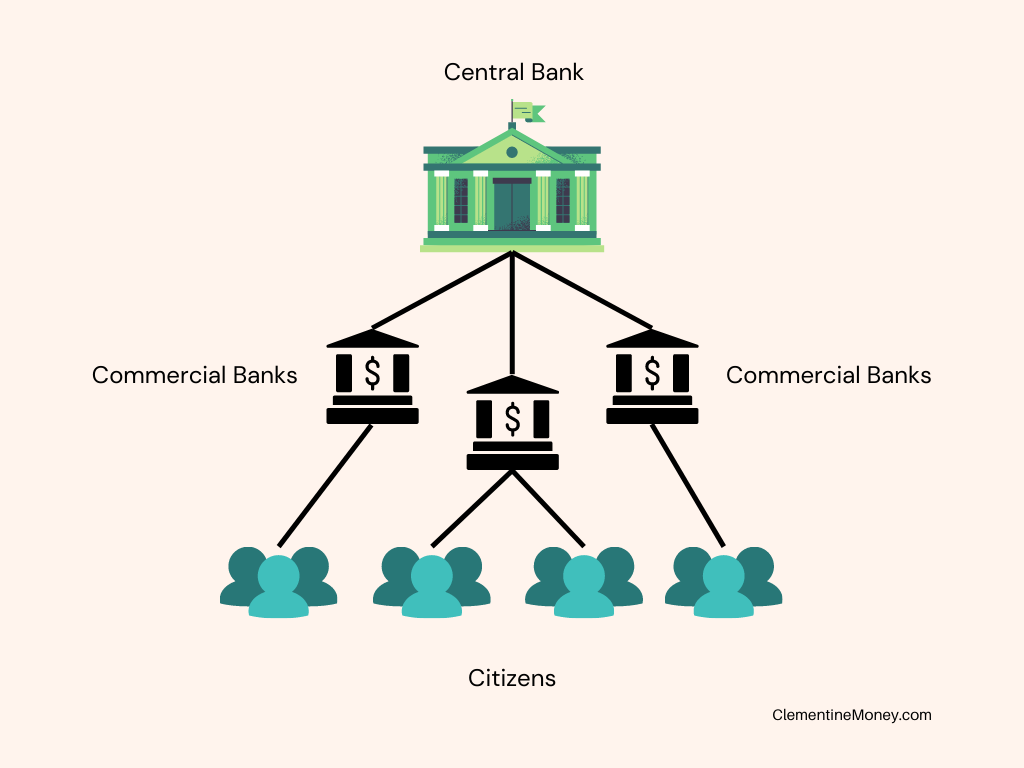 Central Bank

Commercial Banks

$

$

$

Commercial Banks

Citizens

ClementineMoney.com