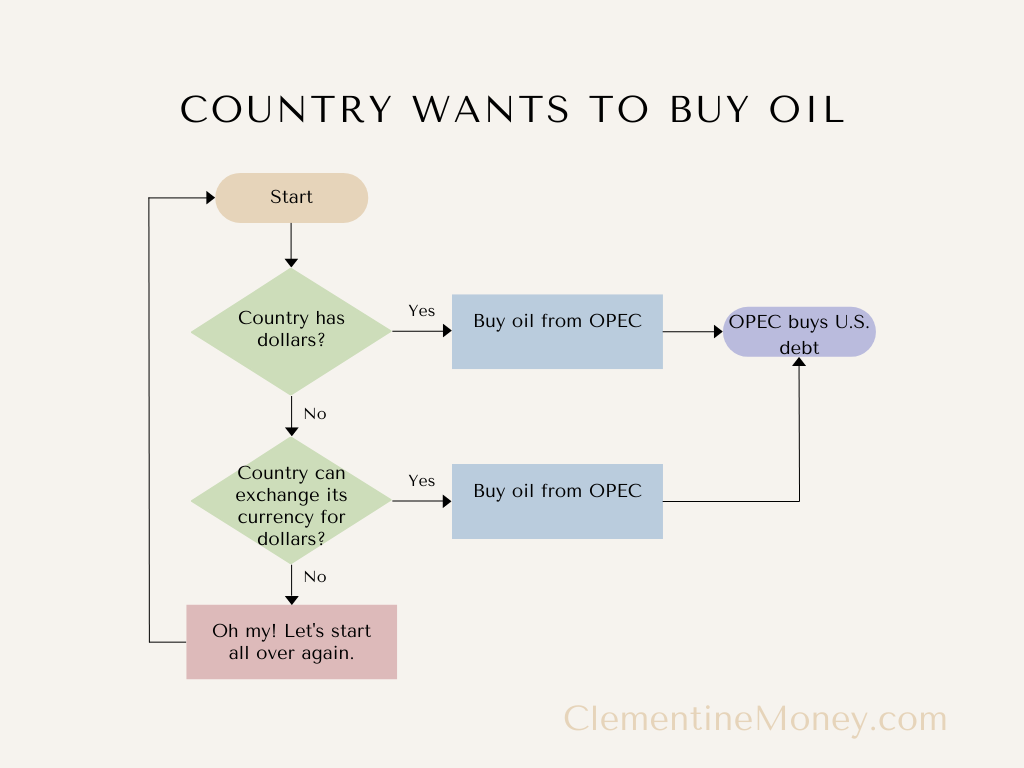 COUNTRY WANTS TO BUY OIL

Start

Country has dollars?

Yes

Buy oil from OPEC

OPEC buys U.S. debt

No

Country can exchange its currency for dollars?

Yes

Buy oil from OPEC

No

Oh my! Let's start all over again.

ClementineMoney.com